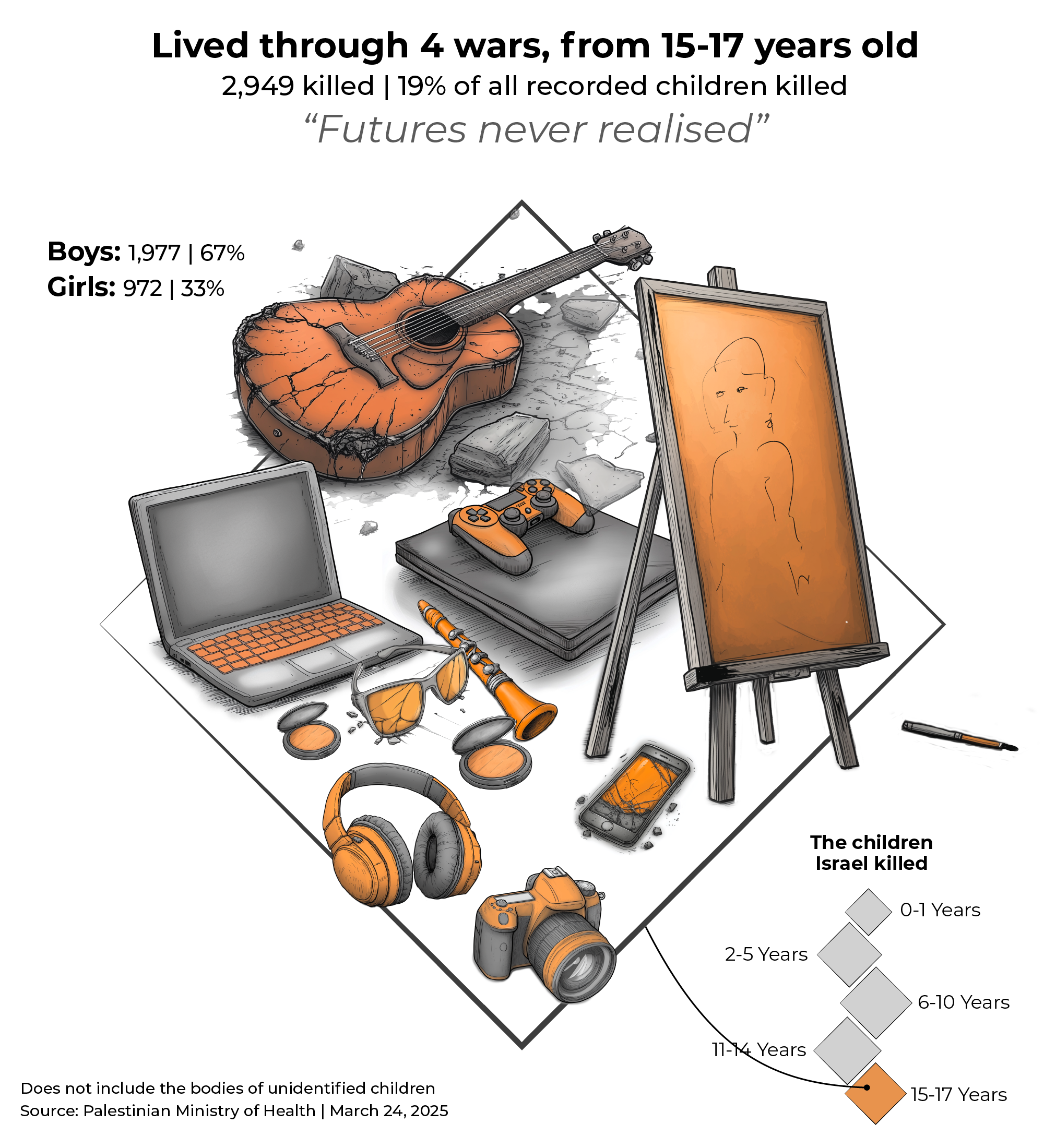 Lived through 4 wars, from 15-17 years old
2,949 killed | 19% of all recorded children killed
“Futures never realised”

Boys: 1,977 | 67%
Girls: 972 | 33%

The children Israel killed
0-1 Years
2-5 Years
6-10 Years
11-14 Years
15-17 Years

Does not include the bodies of unidentified children
Source: Palestinian Ministry of Health | March 24, 2025