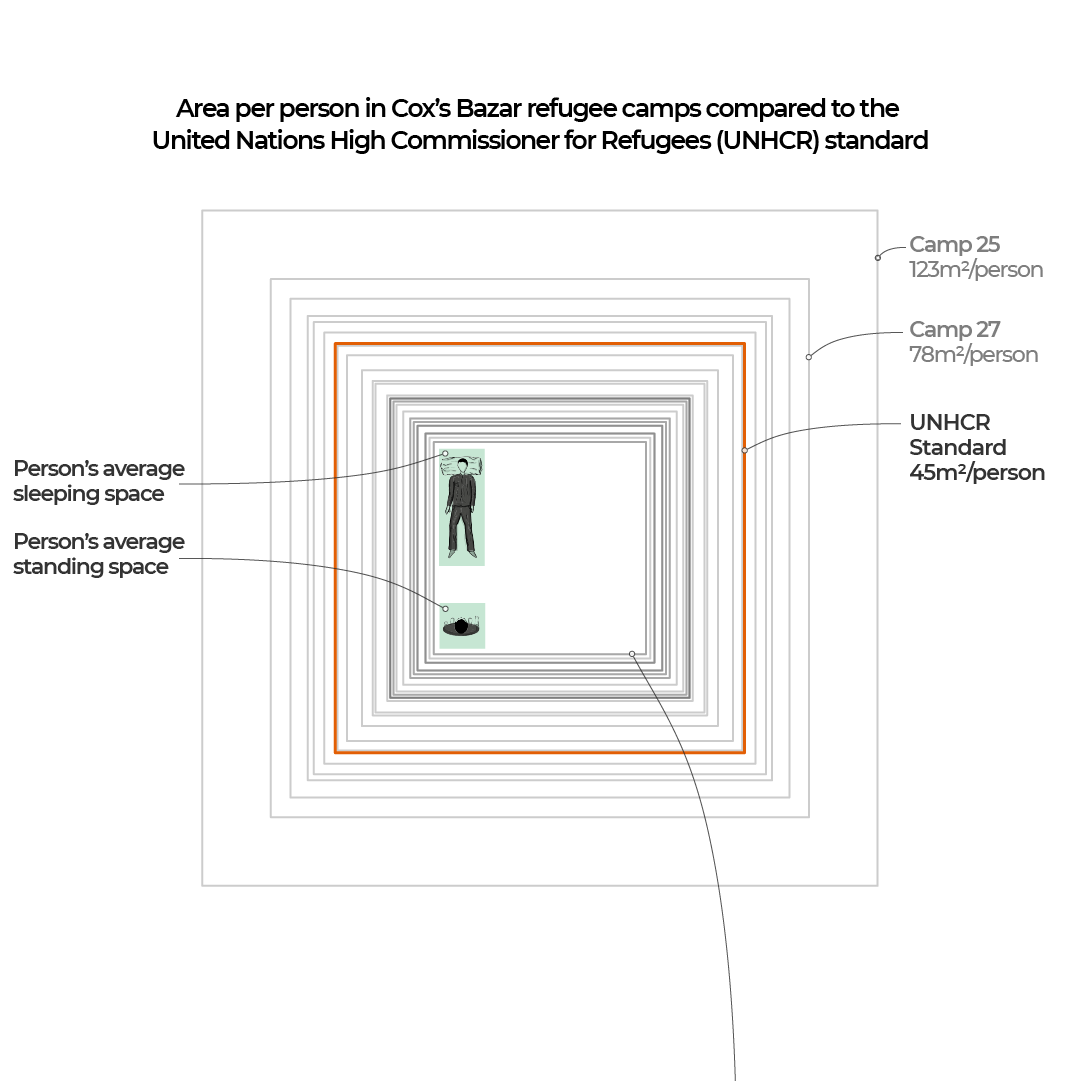 Area per person in Cox's Bazar refugee camps compared to the United Nations High Commissioner for Refugees (UNHCR) standard

Camp 25
123m²/person

Camp 27
78m²/person

UNHCR Standard
45m²/person

Person's average sleeping space

Person's average standing space